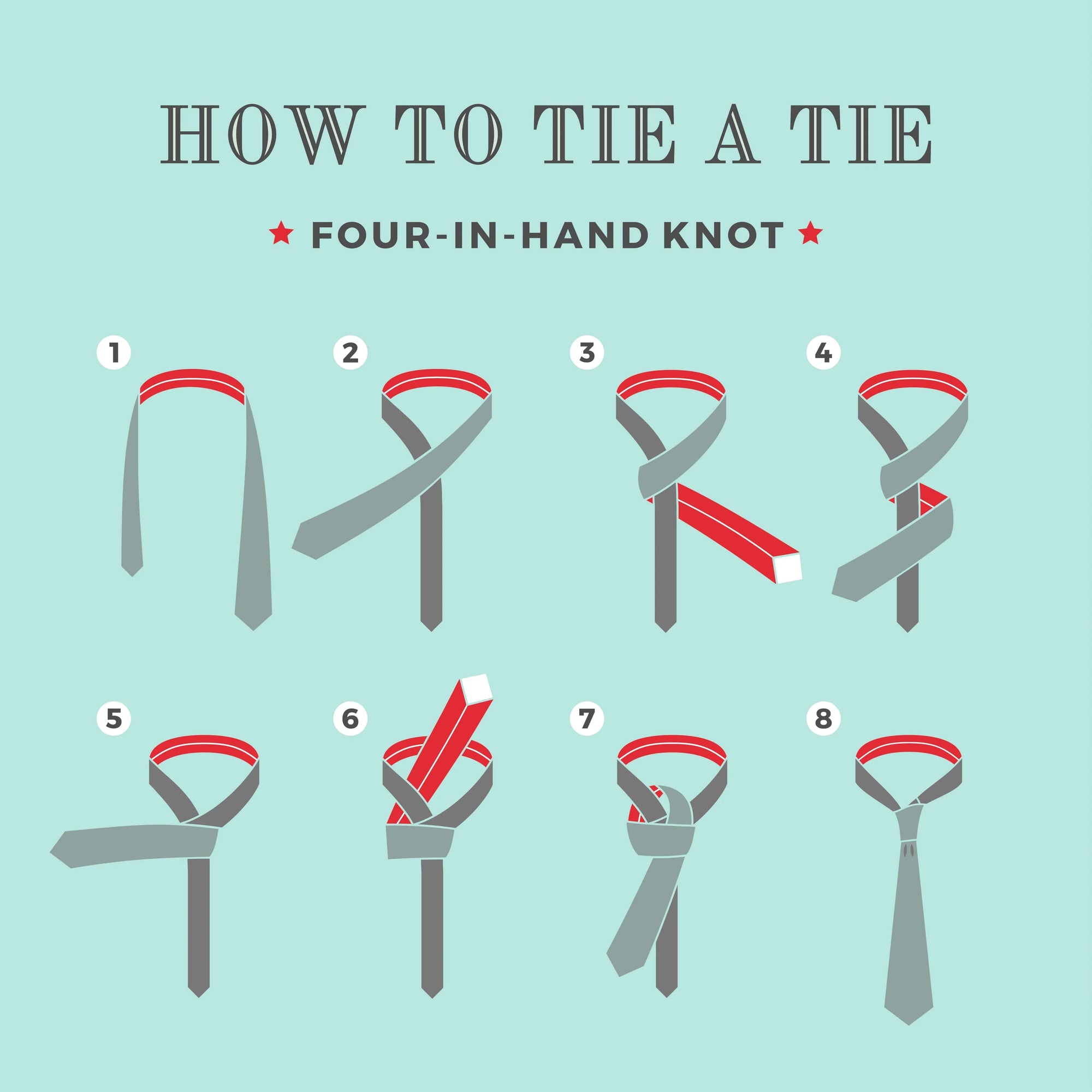 HOW TO TIE A TIE

★ FOUR-IN-HAND KNOT ★

1

2

3

4

5

6

7

8